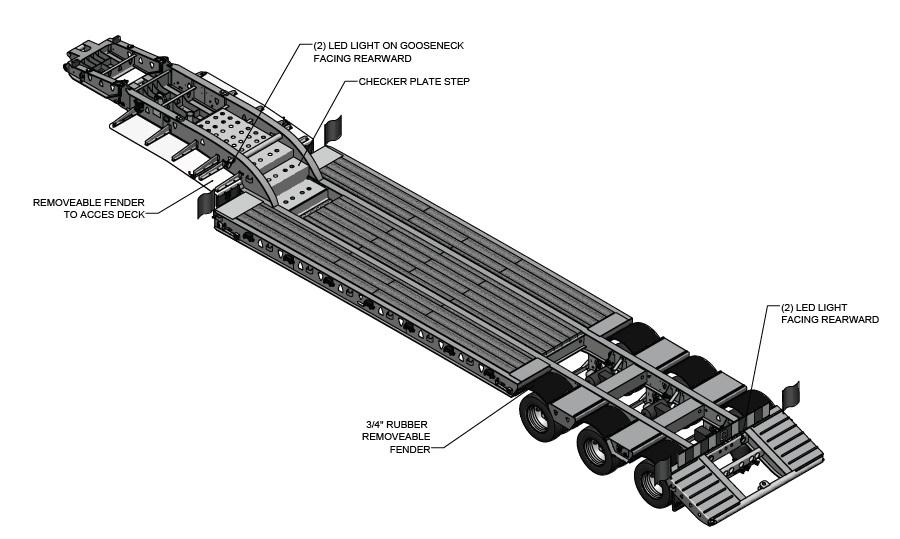 (2) LED LIGHT ON GOOSENECK FACING REARWARD

CHECKER PLATE STEP

REMOVEABLE FENDER TO ACCES DECK

(2) LED LIGHT FACING REARWARD

3/4" RUBBER REMOVEABLE FENDER