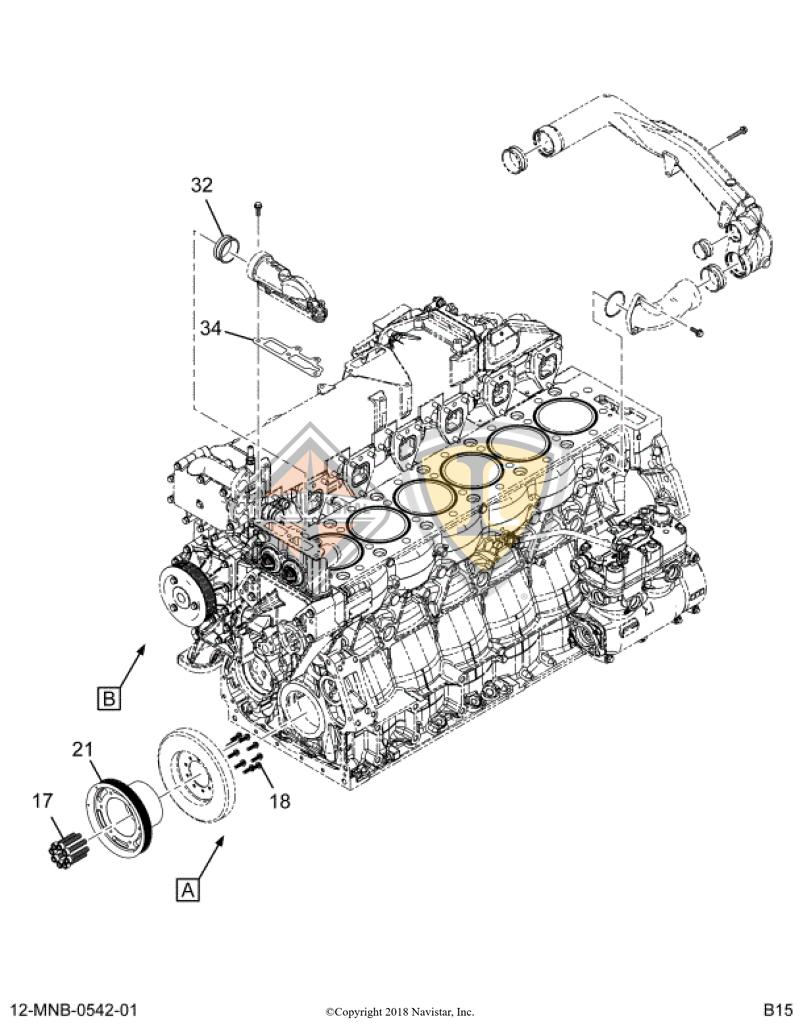 32

34

B

21

17

18

A

12-MNB-0542-01

©Copyright 2018 Navistar, Inc.

B15